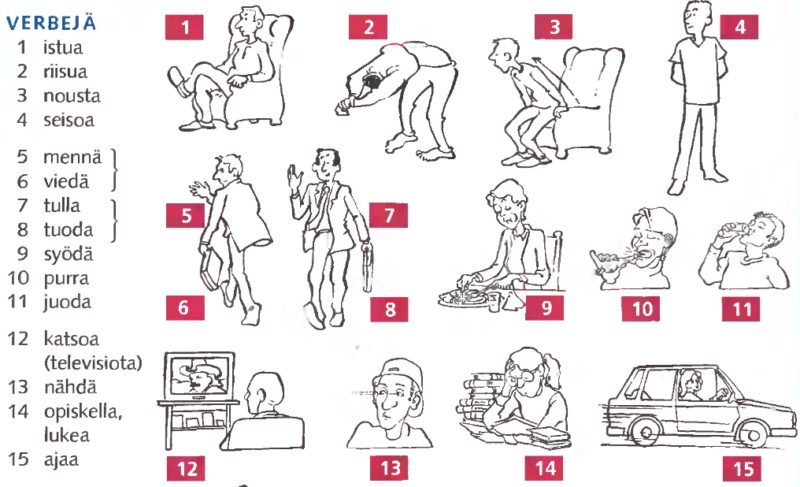 VERBEJÄ
1 istua
2 riisua
3 nousta
4 seisoa
5 mennä
6 viedä
7 tulla
8 tuoda
9 syödä
10 purra
11 juoda
12 katsoa (televisiota)
13 nähdä
14 opiskella, lukea
15 ajaa

1
2
3
4
5
7
6
8
9
10
11
12
13
14
15